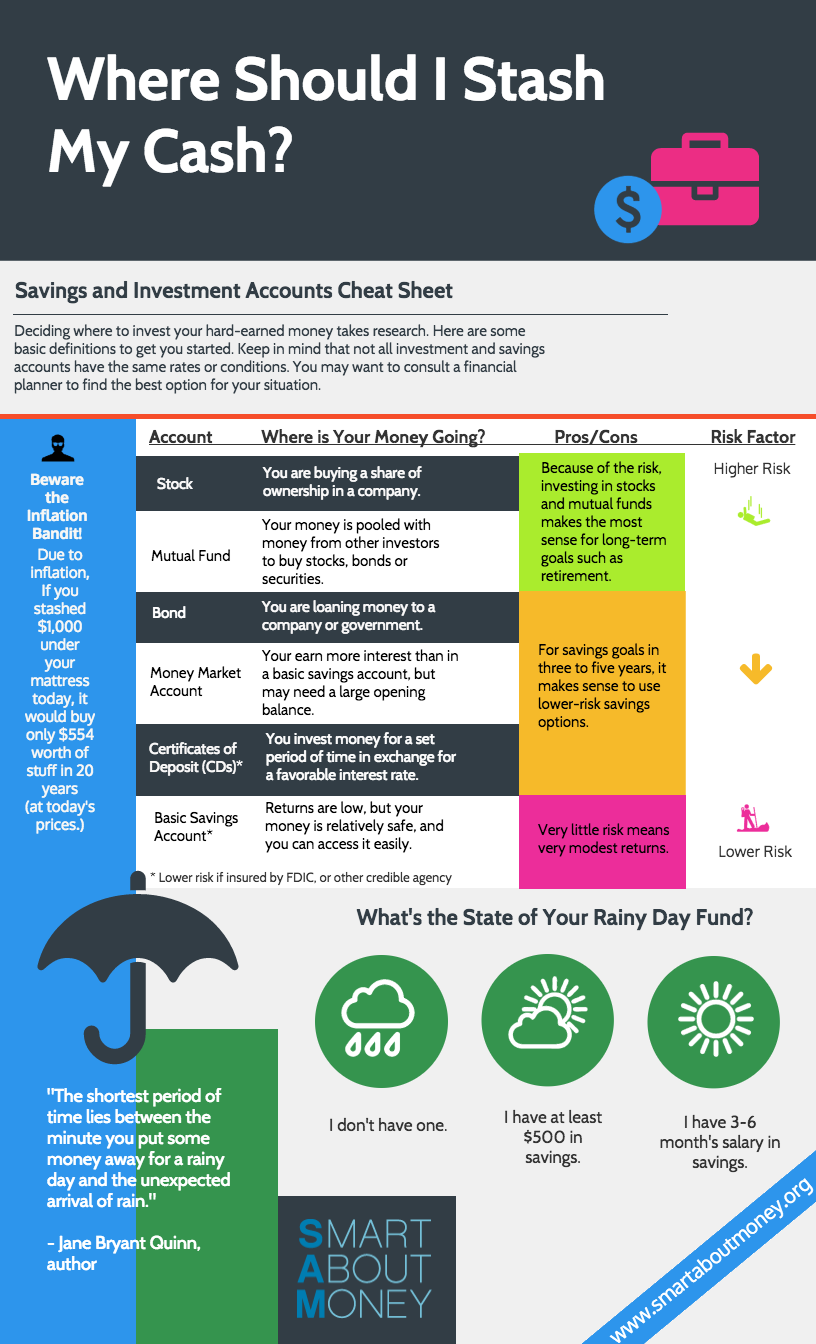 Where Should I Stash My Cash?

$

Savings and Investment Accounts Cheat Sheet

Deciding where to invest your hard-earned money takes research. Here are some basic definitions to get you started. Keep in mind that not all investment and savings accounts have the same rates or conditions. You may want to consult a financial planner to find the best option for your situation.

Beware the Inflation Bandit! Due to inflation, If you stashed $1,000 under your mattress today, it would buy only $554 worth of stuff in 20 years (at today's prices.)

| Account | Where is Your Money Going? | Pros/Cons | Risk Factor |
|---|---|---|---|
| Stock | You are buying a share of ownership in a company. | Because of the risk, investing in stocks and mutual funds makes the most sense for long-term goals such as retirement. | Higher Risk |
| Mutual Fund | Your money is pooled with money from other investors to buy stocks, bonds or securities. | | |
| Bond | You are loaning money to a company or government. | For savings goals in three to five years, it makes sense to use lower-risk savings options. | |
| Money Market Account | Your earn more interest than in a basic savings account, but may need a large opening balance. | | |
| Certificates of Deposit (CDs)* | You invest money for a set period of time in exchange for a favorable interest rate. | | |
| Basic Savings Account* | Returns are low, but your money is relatively safe, and you can access it easily. | Very little risk means very modest returns. | Lower Risk |

* Lower risk if insured by FDIC, or other credible agency

What's the State of Your Rainy Day Fund?

I don't have one.

I have at least $500 in savings.

I have 3-6 month's salary in savings.

"The shortest period of time lies between the minute you put some money away for a rainy day and the unexpected arrival of rain."

- Jane Bryant Quinn, author

SMART ABOUT MONEY

www.smartaboutmoney.org